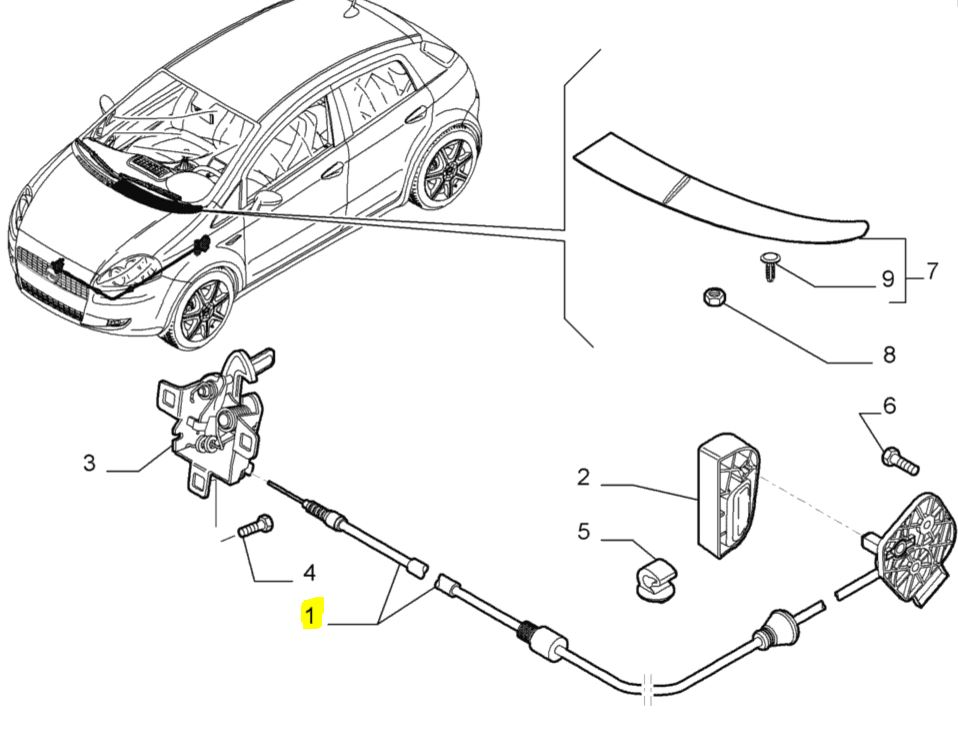 9
7
8
6
3
2
5
4
1